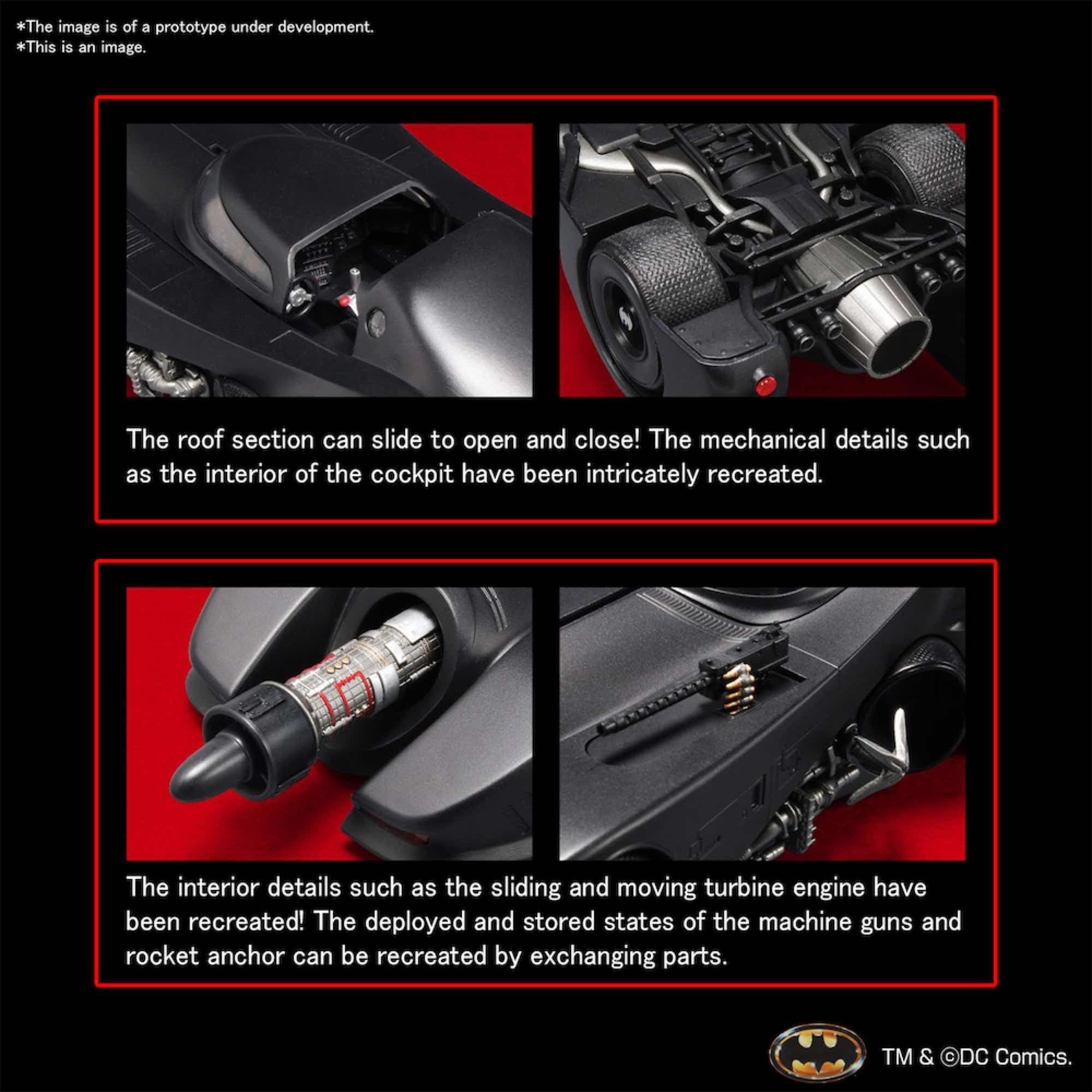 *The image is of a prototype under development.
*This is an image.

The roof section can slide to open and close! The mechanical details such as the interior of the cockpit have been intricately recreated.

The interior details such as the sliding and moving turbine engine have been recreated! The deployed and stored states of the machine guns and rocket anchor can be recreated by exchanging parts.

TM & ©DC Comics.